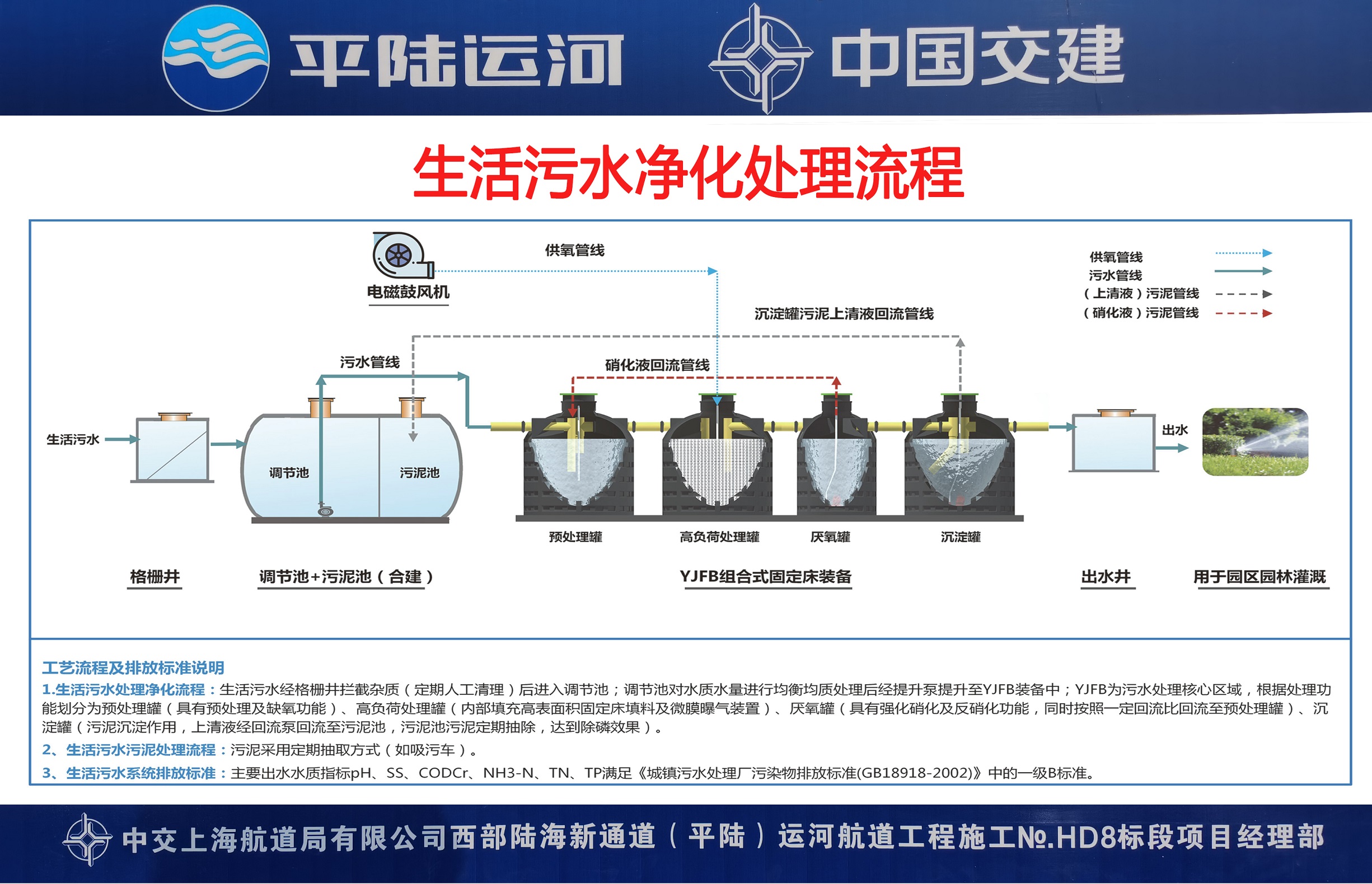 平陆运河　中国交建

生活污水净化处理流程

电磁鼓风机

供氧管线

供氧管线
污水管线
（上清液）污泥管线
（硝化液）污泥管线

沉淀罐污泥上清液回流管线

污水管线

硝化液回流管线

生活污水

调节池

污泥池

出水

预处理罐　高负荷处理罐　厌氧罐　沉淀罐

格栅井　调节池+污泥池（合建）　YJFB组合式固定床装备　出水井　用于园区园林灌溉

工艺流程及排放标准说明

1.生活污水处理净化流程：生活污水经格栅井拦截杂质（定期人工清理）后进入调节池；调节池对水质水量进行均衡均质处理后经提升泵提升至YJFB装备中；YJFB为污水处理核心区域，根据处理功能划分为预处理罐（具有预处理及缺氧功能）、高负荷处理罐（内部填充高表面积固定床填料及微膜曝气装置）、厌氧罐（具有强化硝化及反硝化功能，同时按照一定回流比回流至预处理罐）、沉淀罐（污泥沉淀作用，上清液经回流泵回流至污泥池，污泥池污泥定期抽除，达到除磷效果）。

2、生活污水污泥处理流程：污泥采用定期抽取方式（如吸污车）。

3、生活污水系统排放标准：主要出水水质指标pH、SS、CODCr、NH3-N、TN、TP满足《城镇污水处理厂污染物排放标准(GB18918-2002)》中的一级B标准。

中交上海航道局有限公司西部陆海新通道（平陆）运河航道工程施工№.HD8标段项目经理部